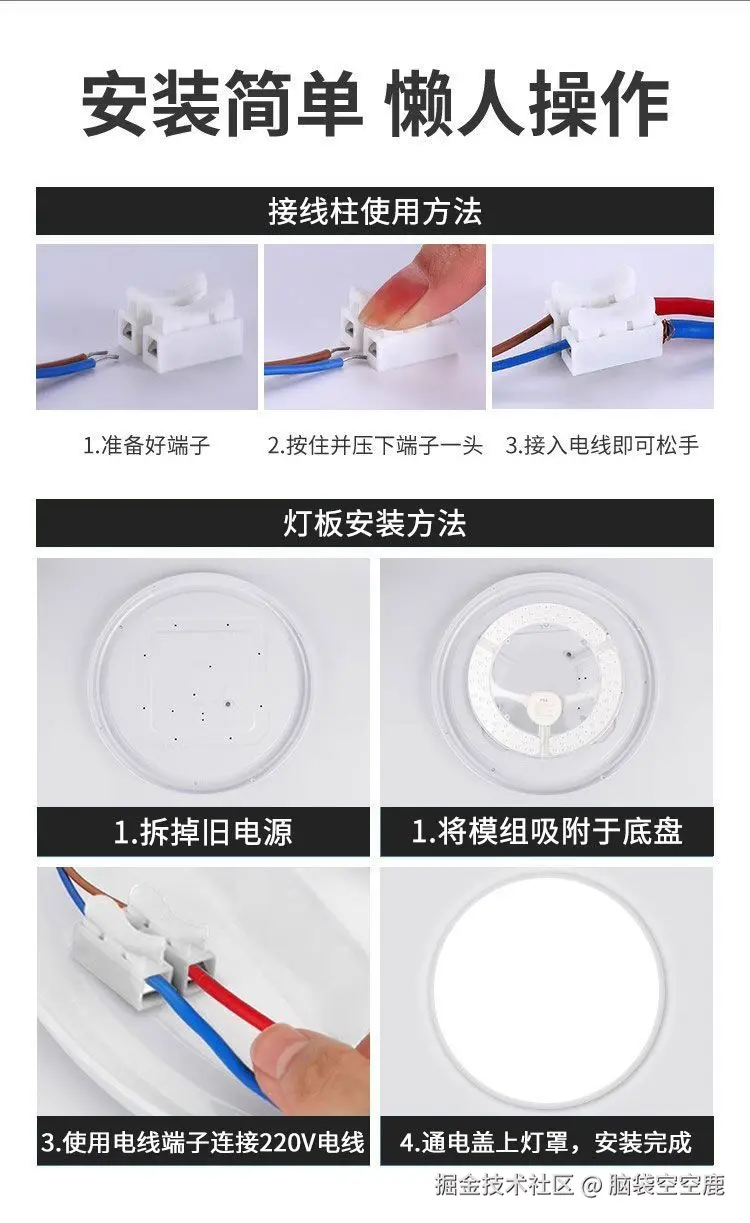 安装简单 懒人操作

接线柱使用方法

1.准备好端子

2.按住并压下端子一头

3.接入电线即可松手

灯板安装方法

1.拆掉旧电源

1.将模组吸附于底盘

3.使用电线端子连接220V电线

4.通电盖上灯罩，安装完成

掘金技术社区 @ 脑袋空空鹿