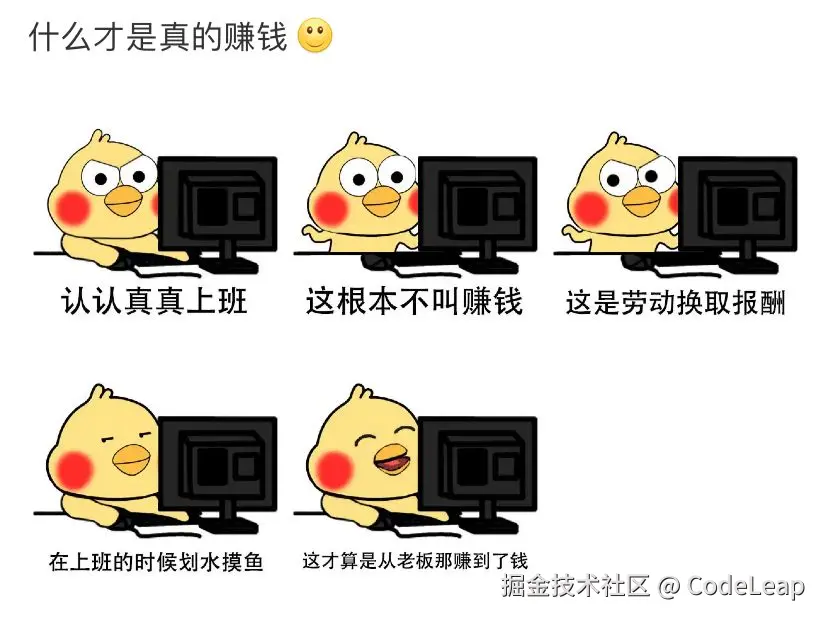 什么才是真的赚钱 🙂

认认真真上班

这根本不叫赚钱

这是劳动换取报酬

在上班的时候划水摸鱼

这才算是从老板那赚到了钱

掘金技术社区 @ CodeLeap