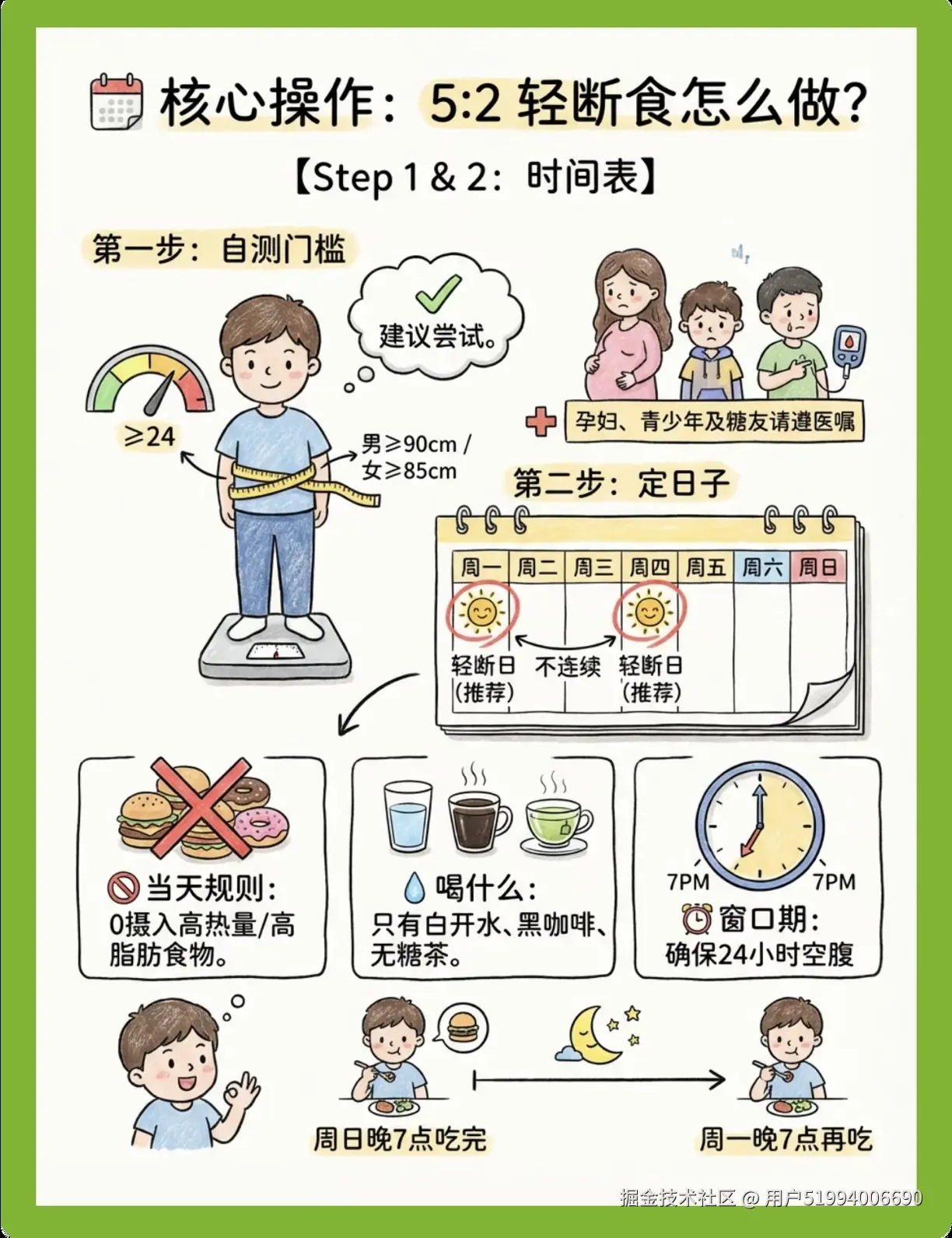 核心操作：5:2 轻断食怎么做？

【Step 1 & 2：时间表】

第一步：自测门槛

建议尝试。

≥24

男≥90cm / 女≥85cm

孕妇、青少年及糖友请遵医嘱

第二步：定日子

| 周一 | 周二 | 周三 | 周四 | 周五 | 周六 | 周日 |
|---|---|---|---|---|---|---|
| 轻断日（推荐） | 不连续 | | 轻断日（推荐） | | | |

当天规则：
0摄入高热量/高脂肪食物。

喝什么：
只有白开水、黑咖啡、无糖茶。

7PM 7PM

窗口期：
确保24小时空腹

周日晚7点吃完

周一晚7点再吃

掘金技术社区 @ 用户51994006690